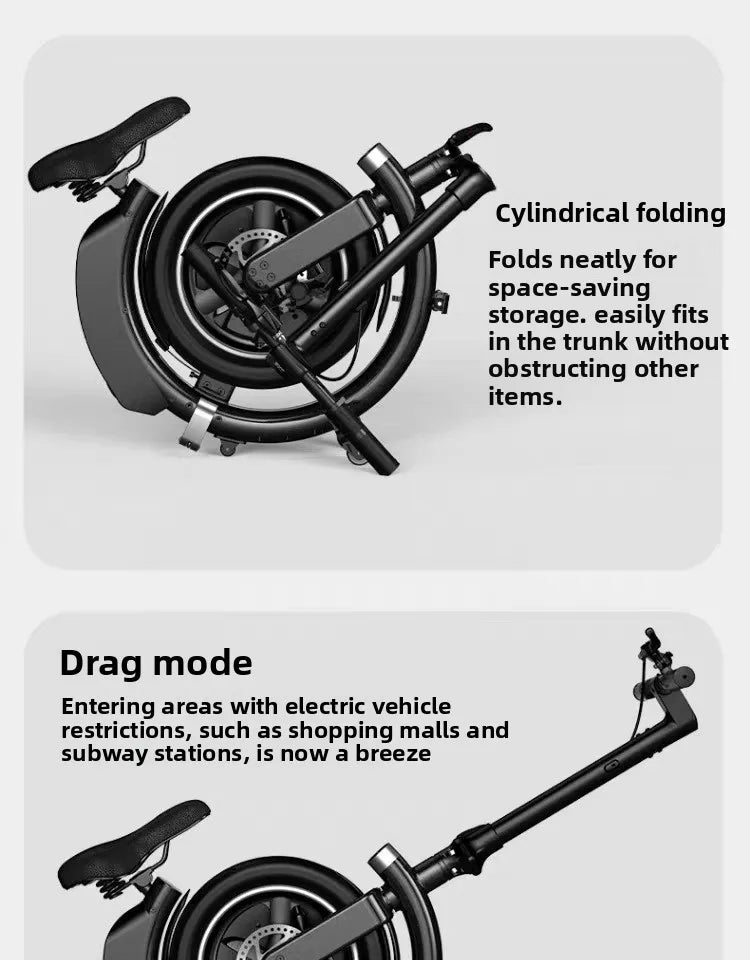 Cylindrical folding

Folds neatly for space-saving storage. easily fits in the trunk without obstructing other items.

Drag mode

Entering areas with electric vehicle restrictions, such as shopping malls and subway stations, is now a breeze