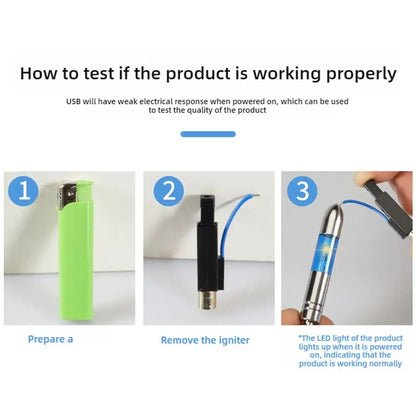 How to test if the product is working properly

USB will have weak electrical response when powered on, which can be used to test the quality of the product

1

2

3

Prepare a

Remove the igniter

*The LED light of the product lights up when it is powered on, indicating that the product is working normally