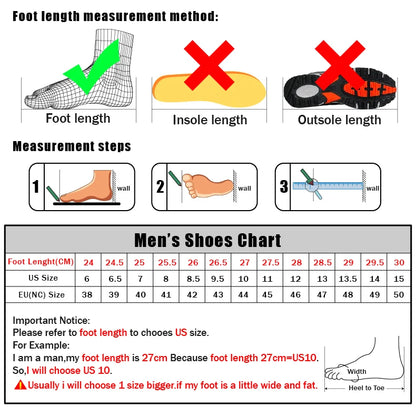 Foot length measurement method:

Foot length

Insole length

Outsole length

Measurement steps

1 wall

2 wall

3 wall

Men's Shoes Chart

| Foot Lenght(CM) | 24 | 24.5 | 25 | 25.5 | 26 | 26.5 | 27 | 27.5 | 28 | 28.5 | 29 | 29.5 | 30 |
|---|---|---|---|---|---|---|---|---|---|---|---|---|---|
| US Size | 6 | 6.5 | 7 | 8 | 8.5 | 9.5 | 10 | 11 | 12 | 13 | 13.5 | 14 | 15 |
| EU(NC) Size | 38 | 39 | 40 | 41 | 42 | 43 | 44 | 45 | 46 | 47 | 48 | 49 | 50 |

Important Notice:
Please refer to foot length to chooes US size.
For Example:
I am a man,my foot length is 27cm Because foot length 27cm=US10.
So,I will choose US 10.
Usually i will choose 1 size bigger.if my foot is a little wide and fat.

Width

Heel to Toe