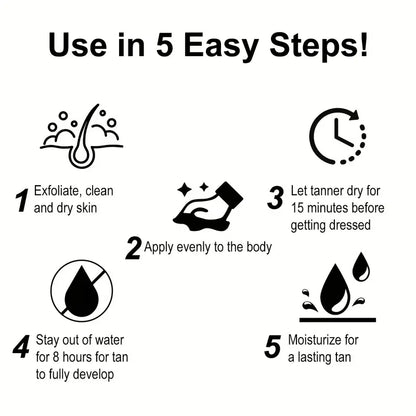 Use in 5 Easy Steps!

1 Exfoliate, clean and dry skin

2 Apply evenly to the body

3 Let tanner dry for 15 minutes before getting dressed

4 Stay out of water for 8 hours for tan to fully develop

5 Moisturize for a lasting tan