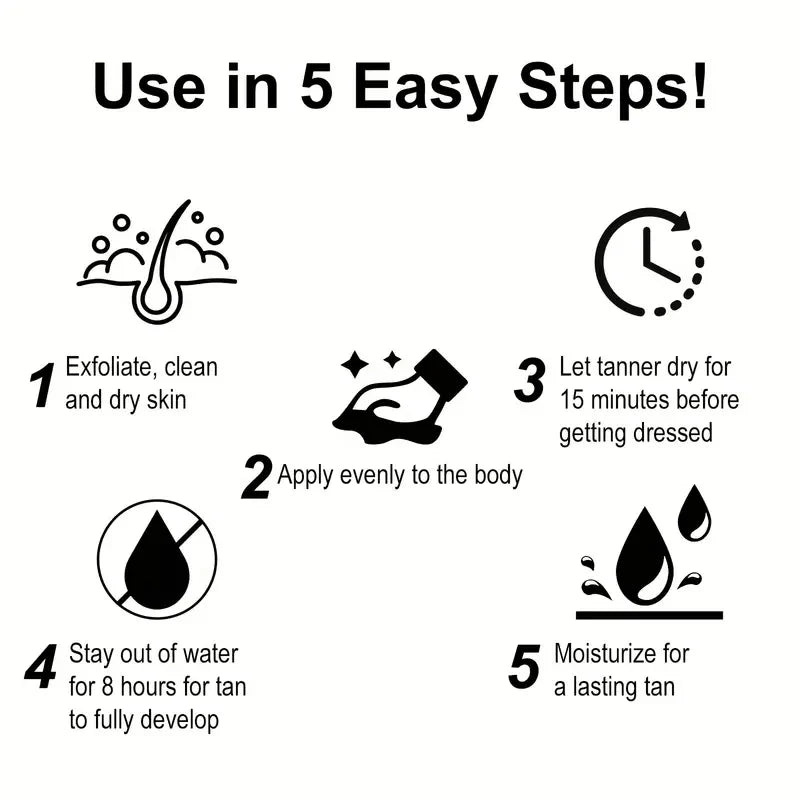 Use in 5 Easy Steps!

1 Exfoliate, clean and dry skin

2 Apply evenly to the body

3 Let tanner dry for 15 minutes before getting dressed

4 Stay out of water for 8 hours for tan to fully develop

5 Moisturize for a lasting tan