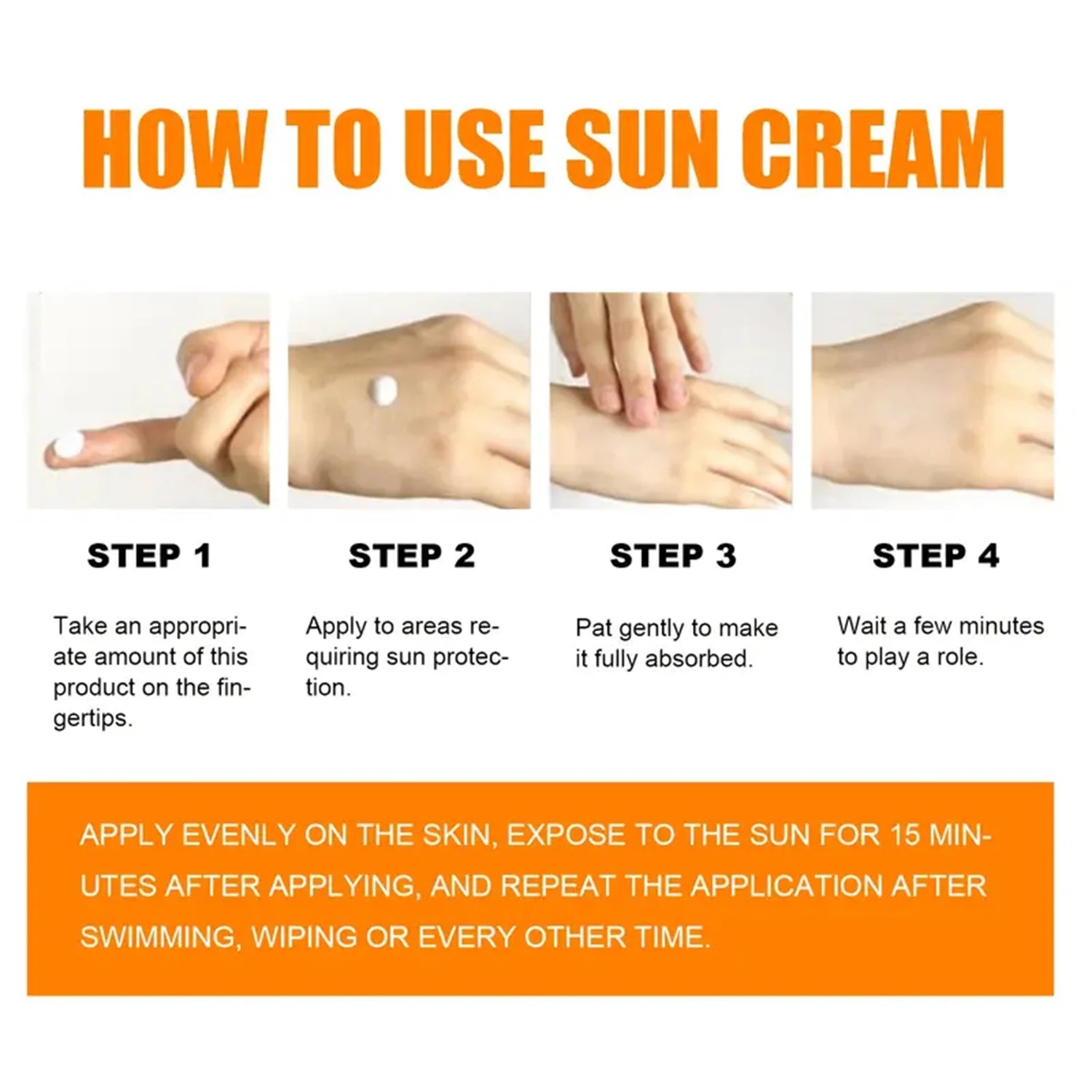 HOW TO USE SUN CREAM

STEP 1

Take an appropriate amount of this product on the fingertips.

STEP 2

Apply to areas requiring sun protection.

STEP 3

Pat gently to make it fully absorbed.

STEP 4

Wait a few minutes to play a role.

APPLY EVENLY ON THE SKIN, EXPOSE TO THE SUN FOR 15 MINUTES AFTER APPLYING, AND REPEAT THE APPLICATION AFTER SWIMMING, WIPING OR EVERY OTHER TIME.