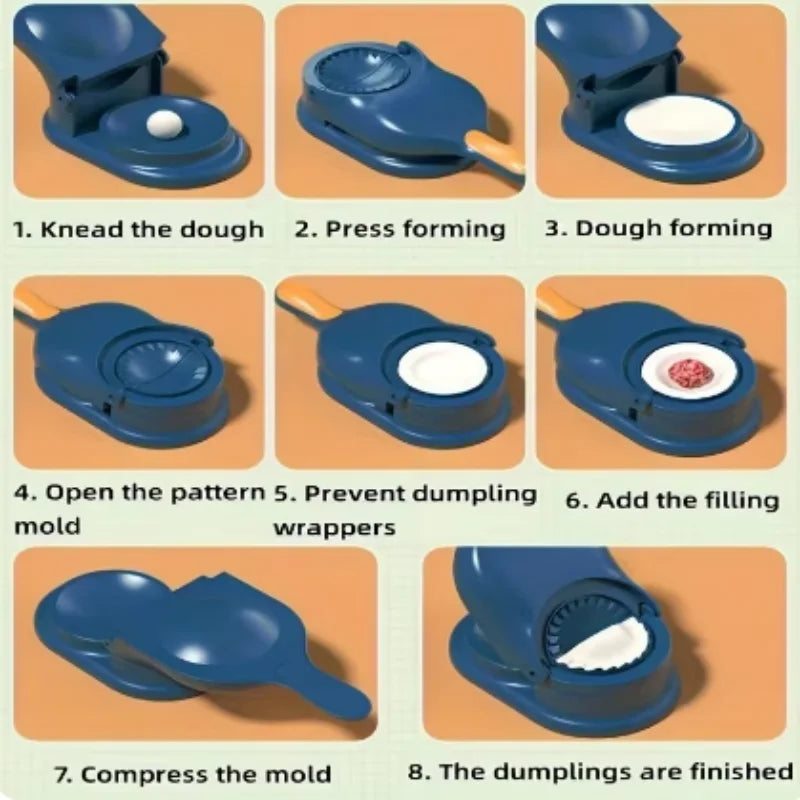 1. Knead the dough

2. Press forming

3. Dough forming

4. Open the pattern mold

5. Prevent dumpling wrappers

6. Add the filling

7. Compress the mold

8. The dumplings are finished