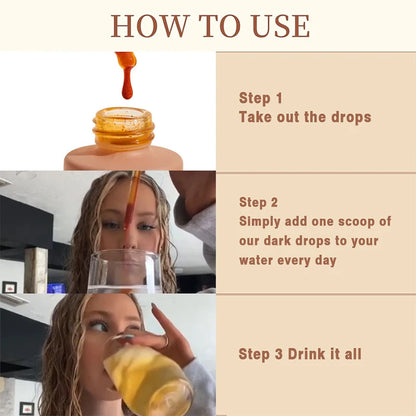 HOW TO USE

Step 1
Take out the drops

Step 2
Simply add one scoop of our dark drops to your water every day

Step 3 Drink it all