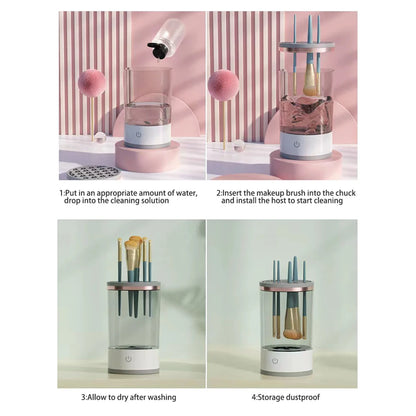 1:Put in an appropriate amount of water, drop into the cleaning solution

2:Insert the makeup brush into the chuck and install the host to start cleaning

3:Allow to dry after washing

4:Storage dustproof