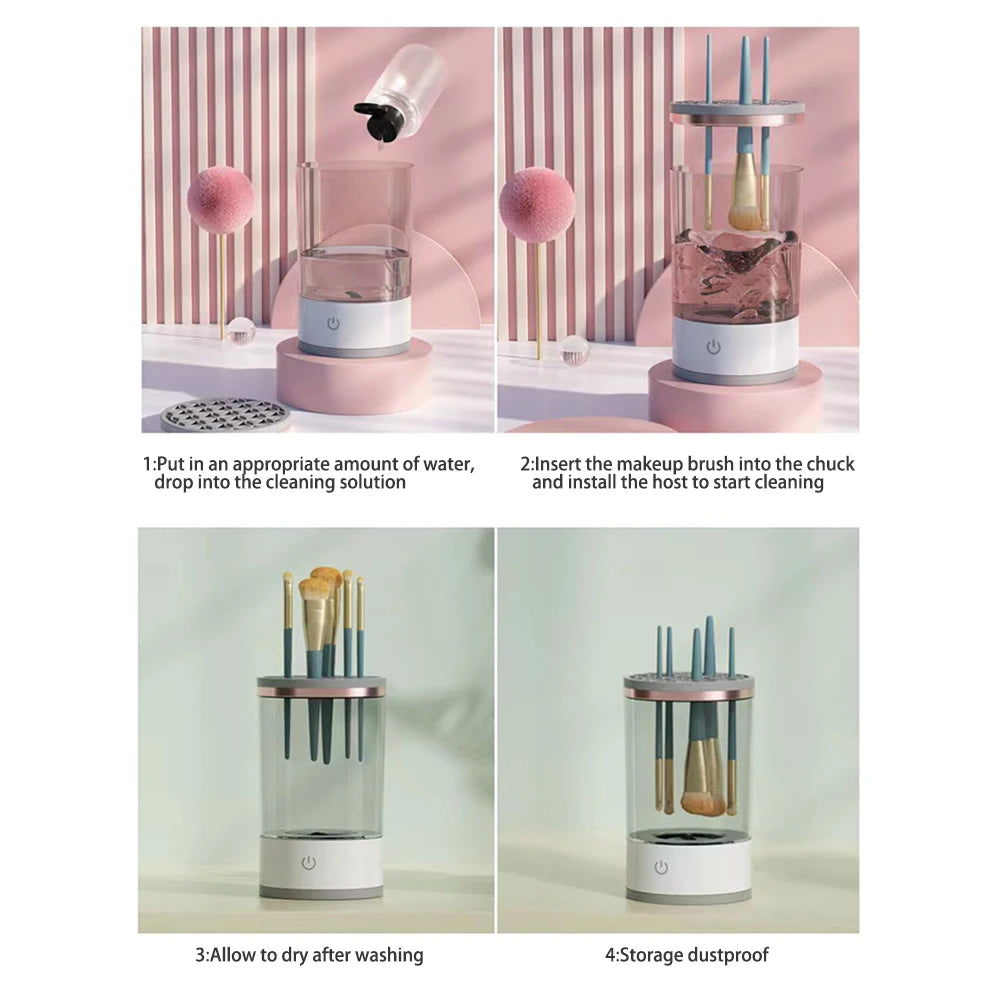 1:Put in an appropriate amount of water, drop into the cleaning solution

2:Insert the makeup brush into the chuck and install the host to start cleaning

3:Allow to dry after washing

4:Storage dustproof