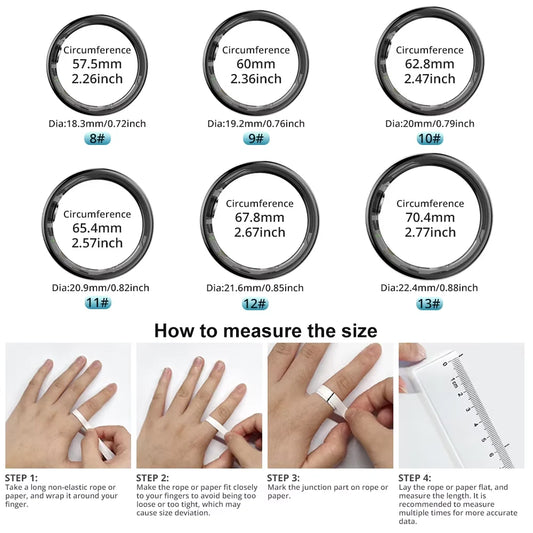 Circumference
57.5mm
2.26inch

Dia:18.3mm/0.72inch
8#

Circumference
60mm
2.36inch

Dia:19.2mm/0.76inch
9#

Circumference
62.8mm
2.47inch

Dia:20mm/0.79inch
10#

Circumference
65.4mm
2.57inch

Dia:20.9mm/0.82inch
11#

Circumference
67.8mm
2.67inch

Dia:21.6mm/0.85inch
12#

Circumference
70.4mm
2.77inch

Dia:22.4mm/0.88inch
13#

How to measure the size

0 1 cm 2 3 4 5 6

STEP 1:
Take a long non-elastic rope or paper, and wrap it around your finger.

STEP 2:
Make the rope or paper fit closely to your fingers to avoid being too loose or too tight, which may cause size deviation.

STEP 3:
Mark the junction part on rope or paper.

STEP 4:
Lay the rope or paper flat, and measure the length. It is recommended to measure multiple times for more accurate data.